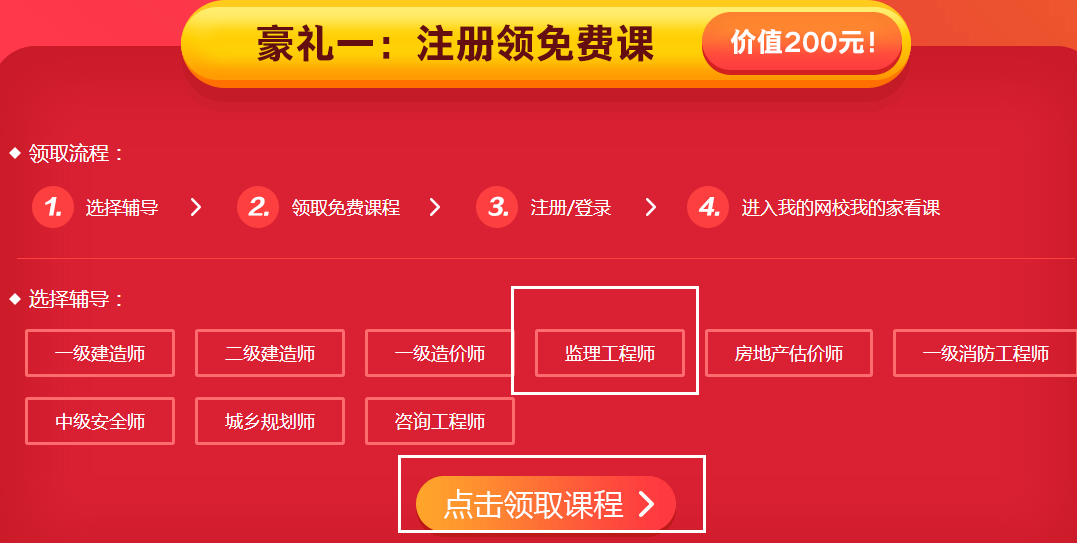 豪礼一：注册领免费课 价值200元!

◆ 领取流程：

1. 选择辅导 > 2. 领取免费课程 > 3. 注册/登录 > 4. 进入我的网校我的家看课

◆ 选择辅导：

一级建造师 二级建造师 一级造价师 监理工程师 房地产估价师 一级消防工程师

中级安全师 城乡规划师 咨询工程师

点击领取课程 >