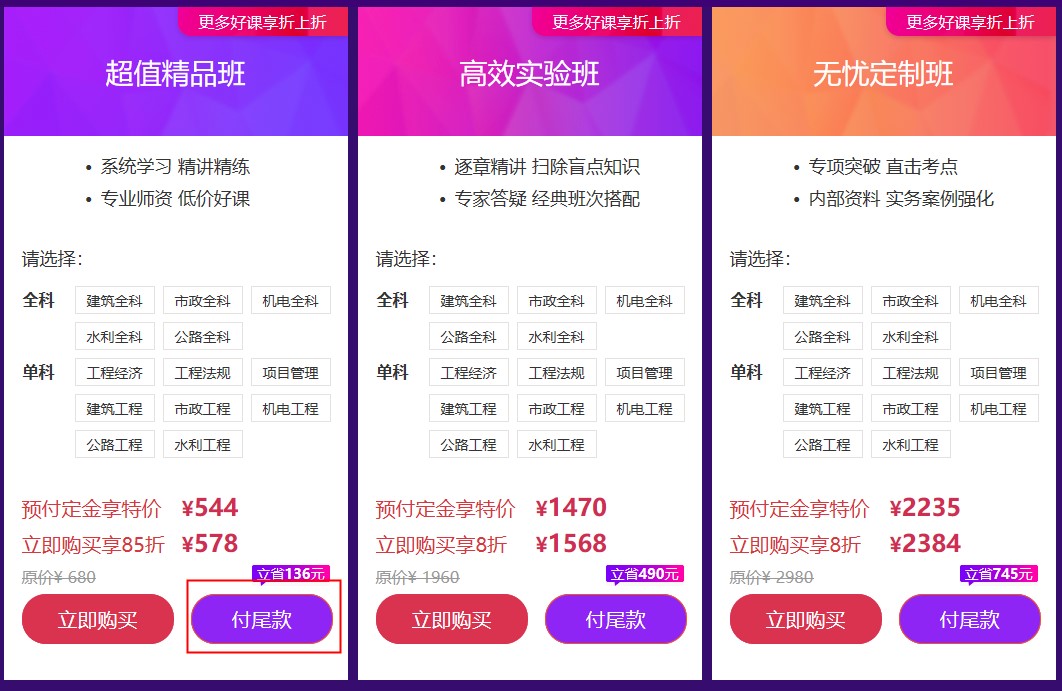 更多好课享折上折

超值精品班

• 系统学习 精讲精练
• 专业师资 低价好课

请选择:

全科 建筑全科 市政全科 机电全科 水利全科 公路全科

单科 工程经济 工程法规 项目管理 建筑工程 市政工程 机电工程 公路工程 水利工程

预付定金享特价 ¥544
立即购买享85折 ¥578
原价¥ 680 立省136元

立即购买 付尾款

更多好课享折上折

高效实验班

• 逐章精讲 扫除盲点知识
• 专家答疑 经典班次搭配

请选择:

全科 建筑全科 市政全科 机电全科 公路全科 水利全科

单科 工程经济 工程法规 项目管理 建筑工程 市政工程 机电工程 公路工程 水利工程

预付定金享特价 ¥1470
立即购买享8折 ¥1568
原价¥ 1960 立省490元

立即购买 付尾款

更多好课享折上折

无忧定制班

• 专项突破 直击考点
• 内部资料 实务案例强化

请选择:

全科 建筑全科 市政全科 机电全科 公路全科 水利全科

单科 工程经济 工程法规 项目管理 建筑工程 市政工程 机电工程 公路工程 水利工程

预付定金享特价 ¥2235
立即购买享8折 ¥2384
原价¥ 2980 立省745元

立即购买 付尾款